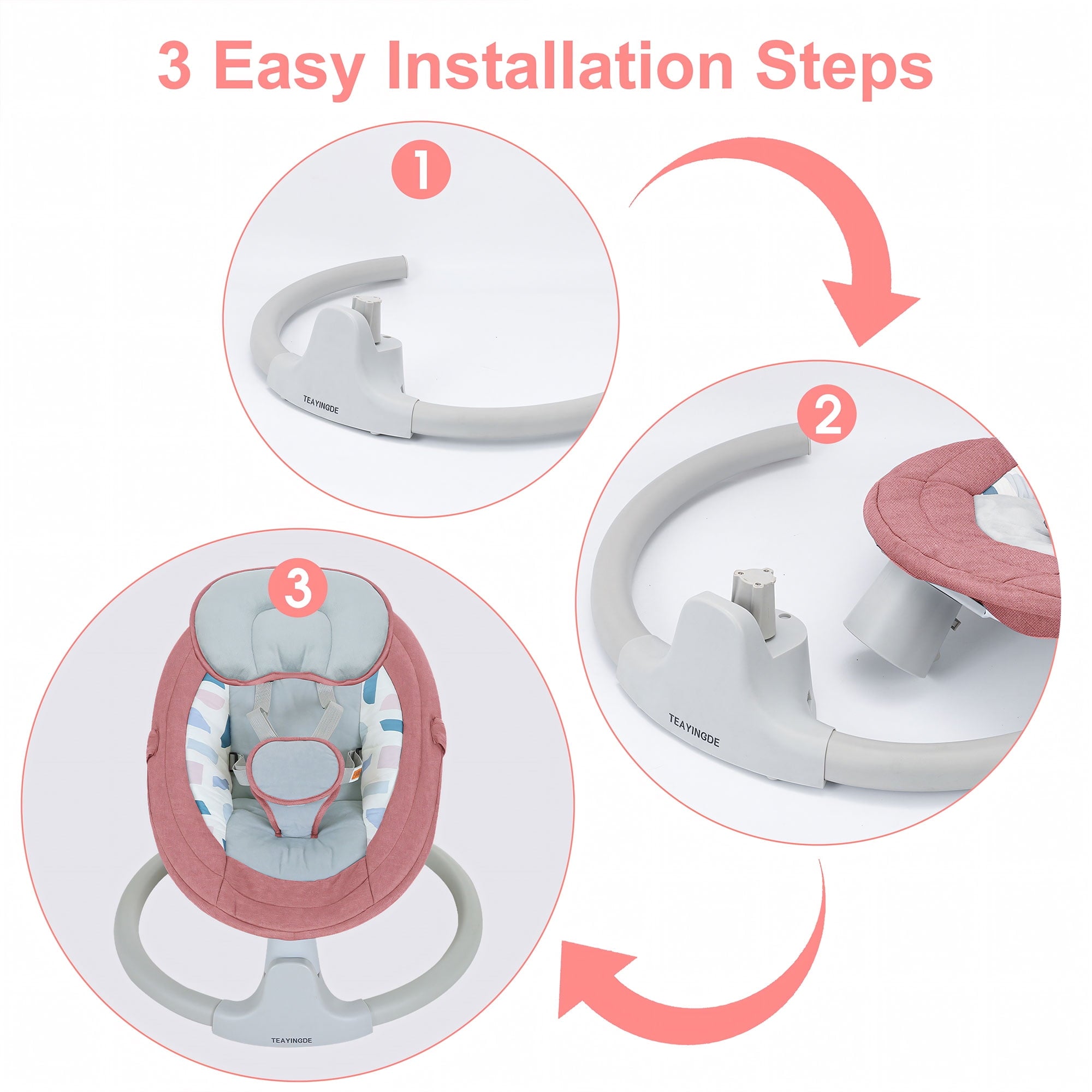 3 Easy Installation Steps

1

TEAYINGDE

2

TEAYINGDE

3

TEAYINGDE